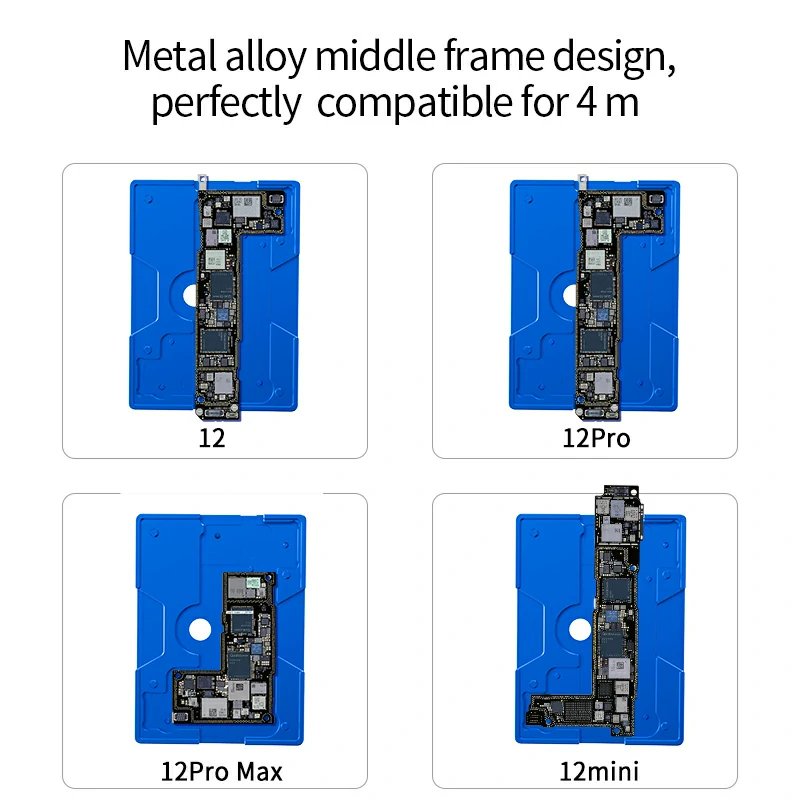 Metal alloy middle frame design, perfectly compatible for 4 m

12

12Pro

12Pro Max

12mini