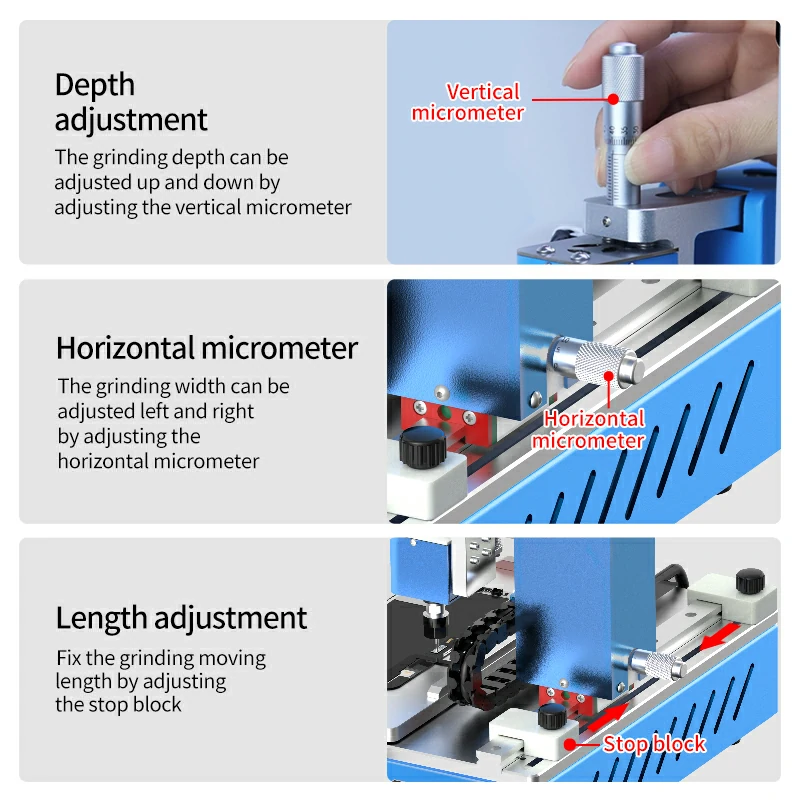 Depth adjustment

The grinding depth can be adjusted up and down by adjusting the vertical micrometer

Vertical micrometer

Horizontal micrometer

The grinding width can be adjusted left and right by adjusting the horizontal micrometer

Horizontal micrometer

Length adjustment

Fix the grinding moving length by adjusting the stop block

Stop block